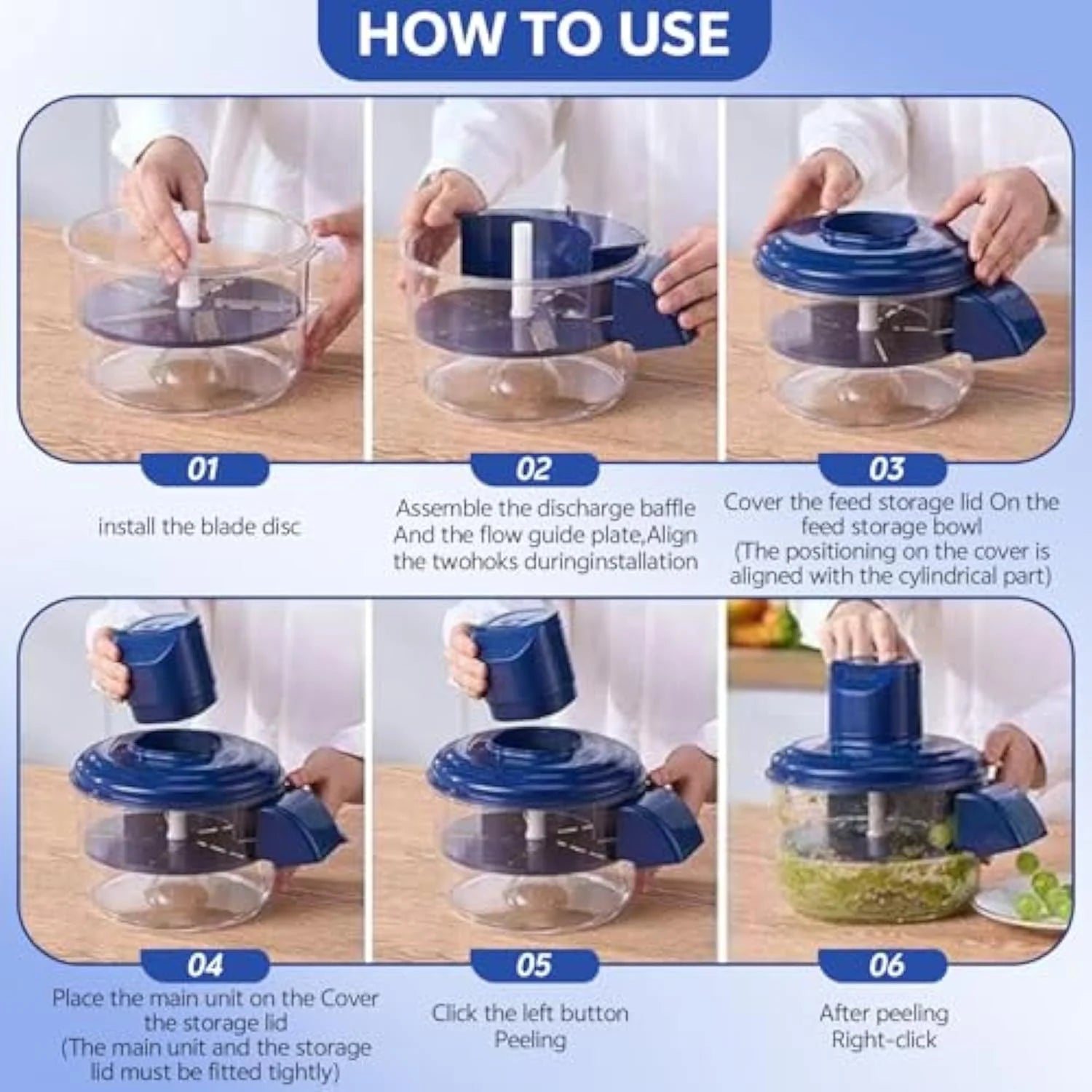 HOW TO USE

01
install the blade disc

02
Assemble the discharge baffle And the flow guide plate,Align the twohoks duringinstallation

03
Cover the feed storage lid On the feed storage bowl
(The positioning on the cover is aligned with the cylindrical part)

04
Place the main unit on the Cover the storage lid
(The main unit and the storage lid must be fitted tightly)

05
Click the left button Peeling

06
After peeling Right-click